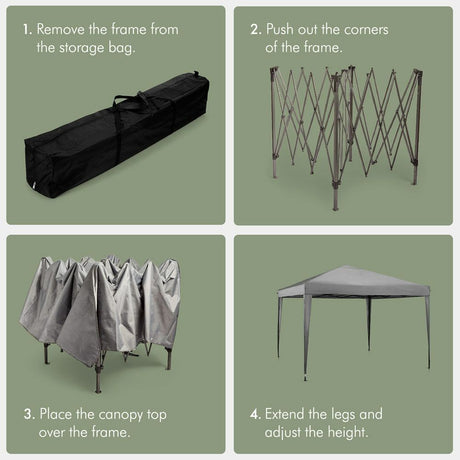 1. Remove the frame from the storage bag.

2. Push out the corners of the frame.

3. Place the canopy top over the frame.

4. Extend the legs and adjust the height.