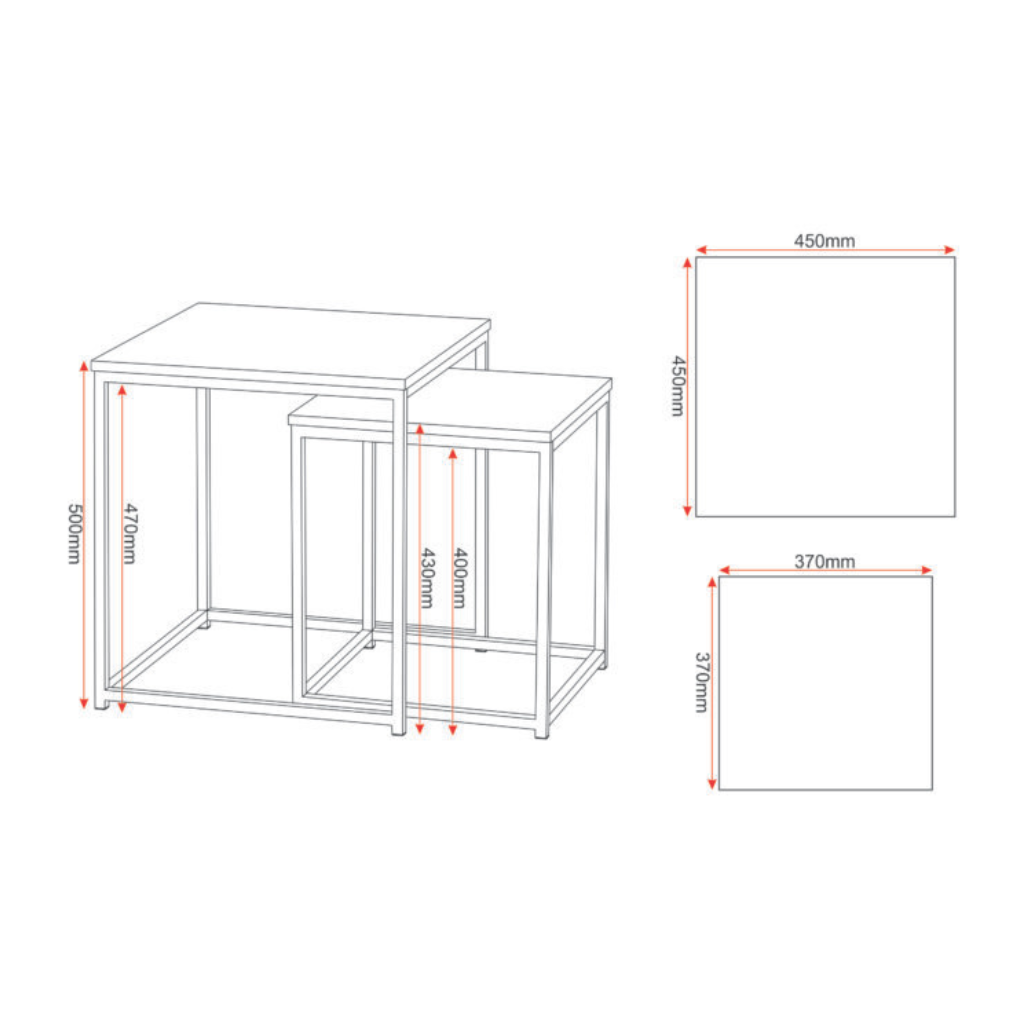 500mm
470mm
430mm
400mm
450mm
450mm
370mm
370mm