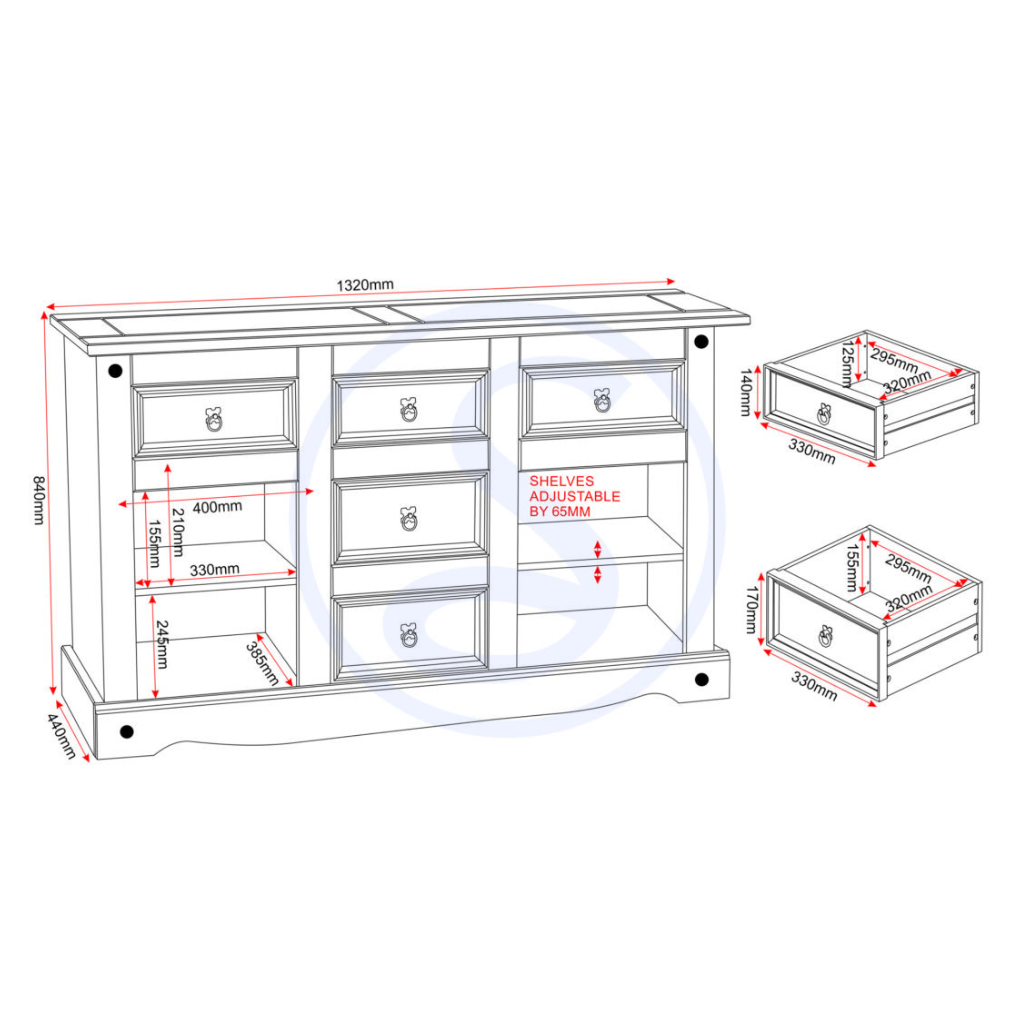 1320mm

840mm

440mm

400mm

210mm

155mm

330mm

245mm

385mm

SHELVES ADJUSTABLE BY 65MM

140mm

125mm

295mm

320mm

330mm

170mm

155mm

295mm

320mm

330mm