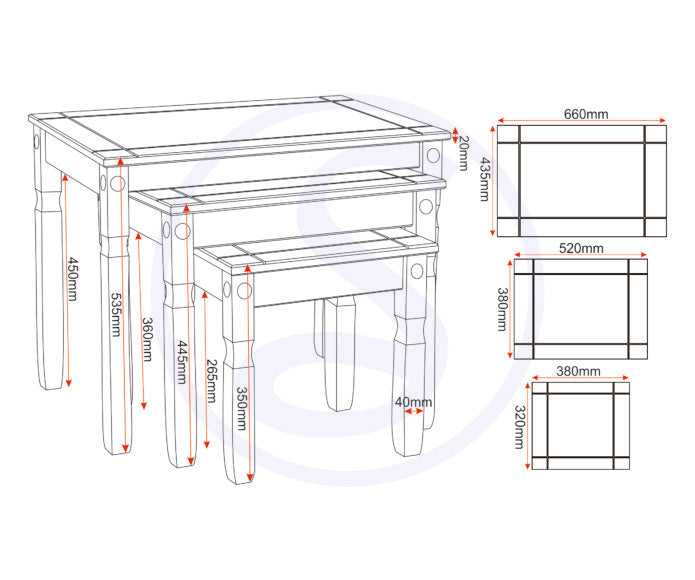 20mm
450mm
535mm
360mm
445mm
265mm
350mm
40mm
660mm
435mm
520mm
380mm
380mm
320mm